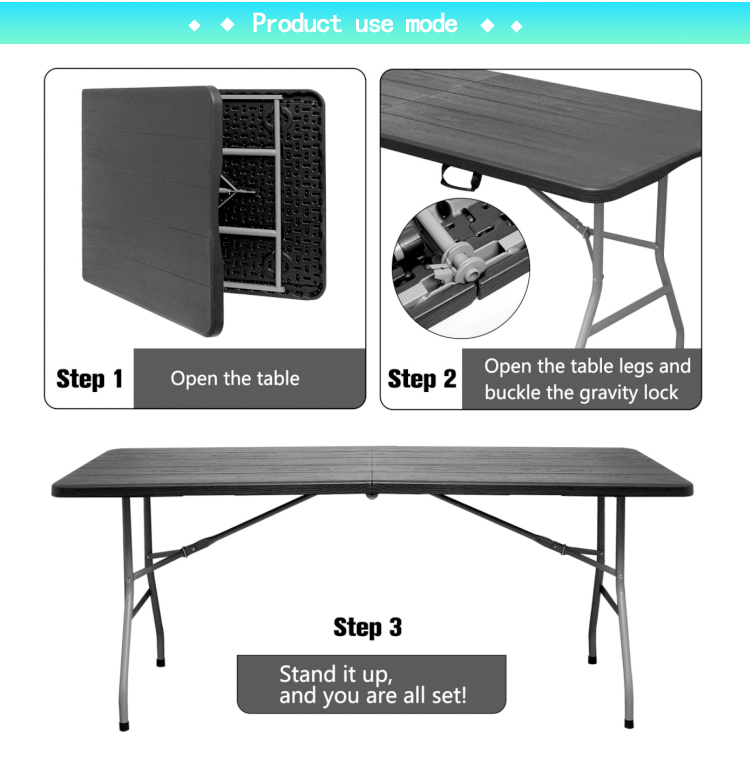 ◆ ◆ Product use mode ◆ ◆

Step 1
Open the table

Step 2
Open the table legs and buckle the gravity lock

Step 3
Stand it up, and you are all set!